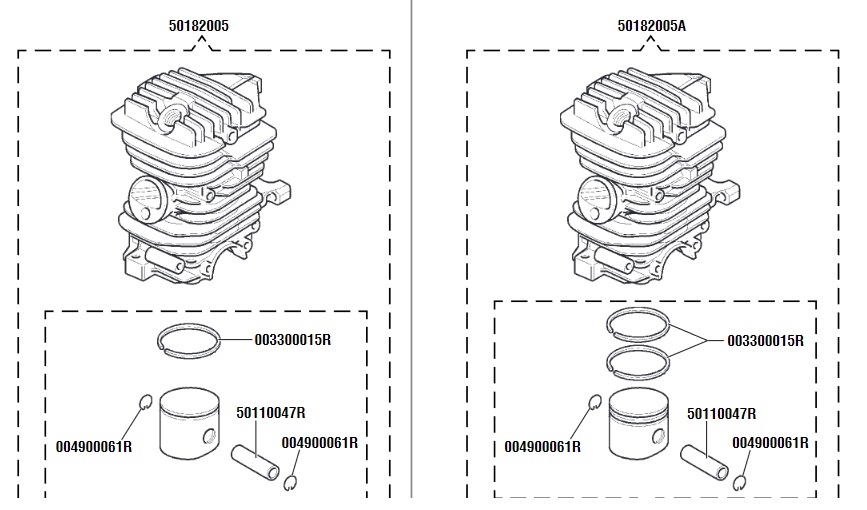 50182005

003300015R

50110047R

004900061R

004900061R

50182005A

003300015R

50110047R

004900061R

004900061R