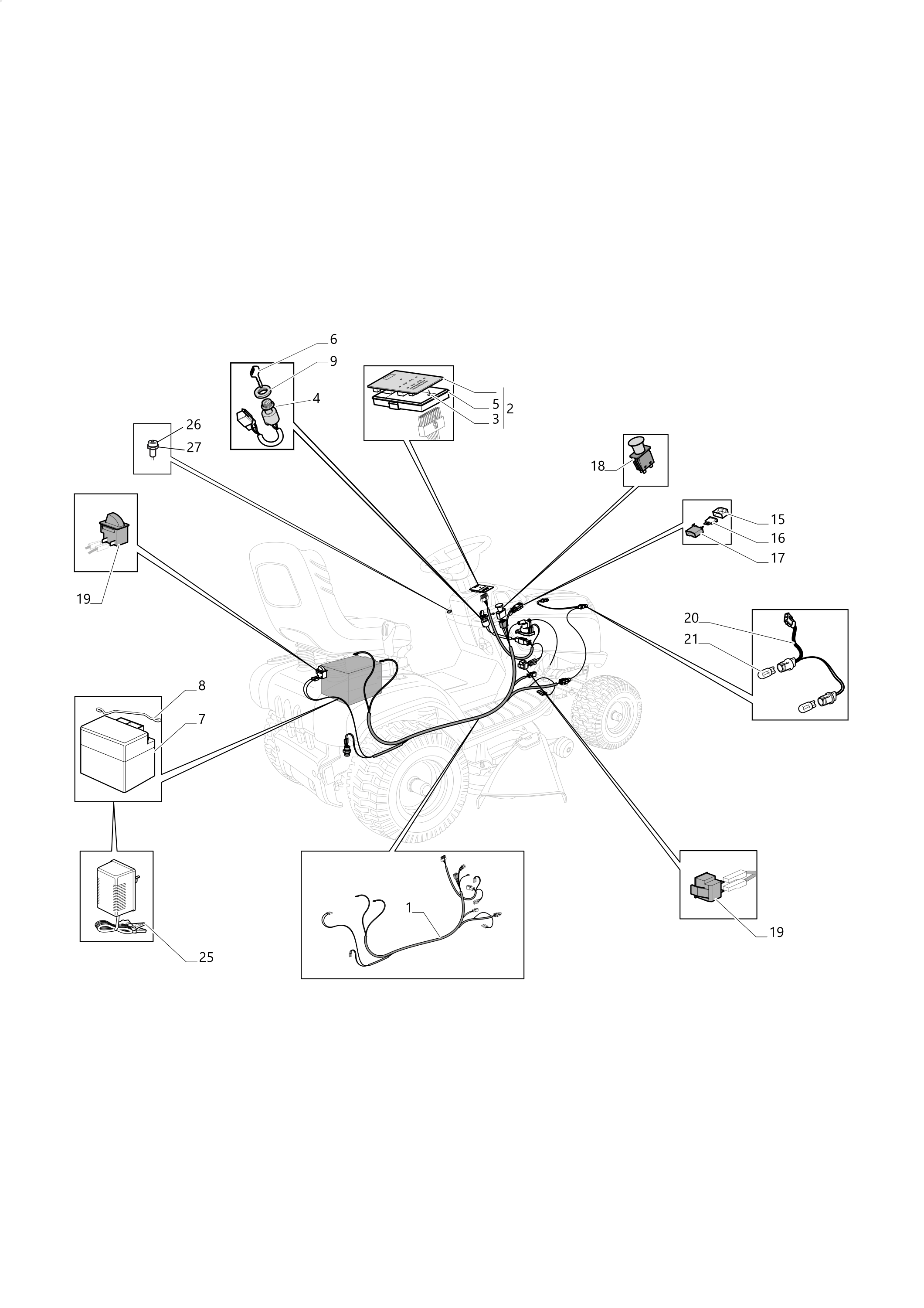 6
9
4
5
3
2
26
27
18
15
16
17
19
20
21
8
7
1
19
25