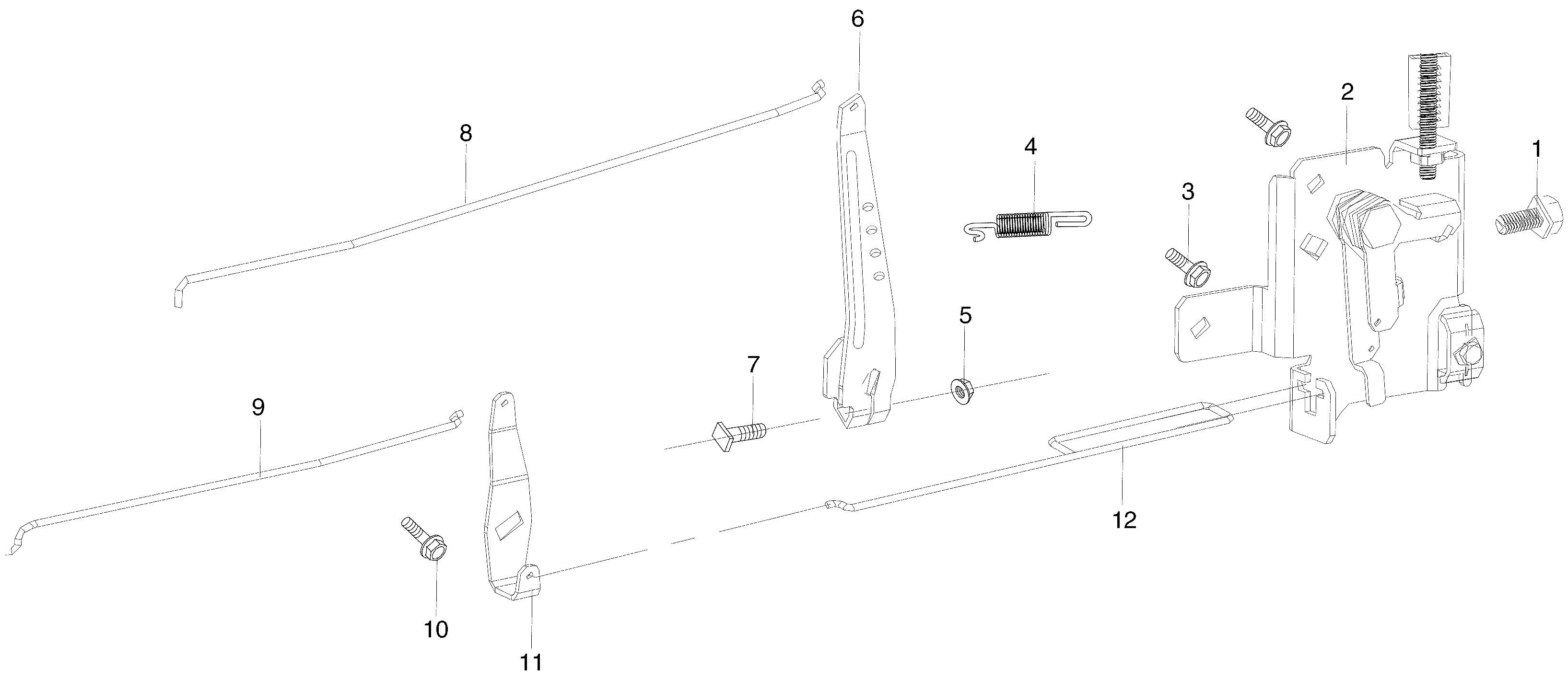 6
8
2
4
1
3
5
7
9
12
10
11