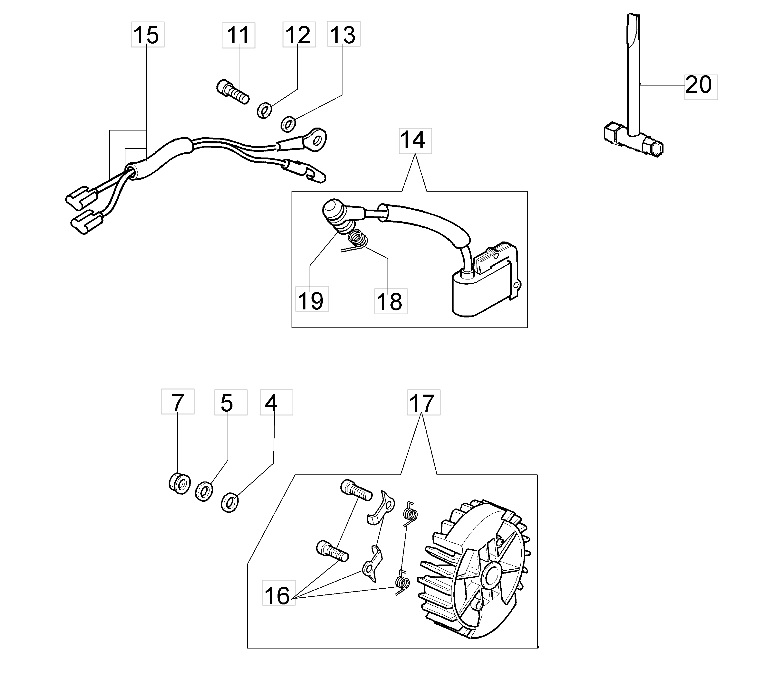 15
11
12
13
20
14
19
18
7
5
4
17
16