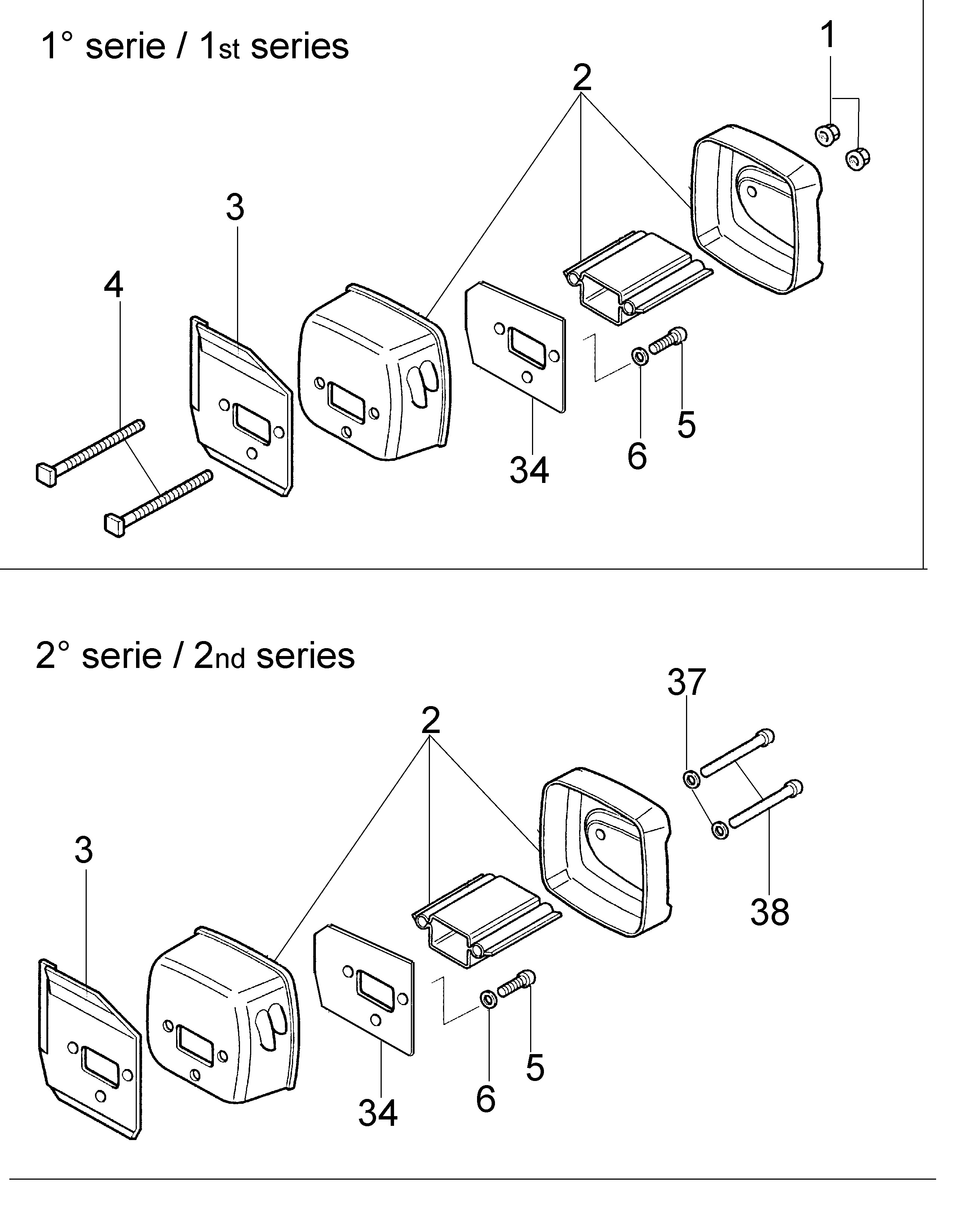 1° serie / 1st series

1

2

3

4

34

6

5

2° serie / 2nd series

37

2

3

38

34

6

5