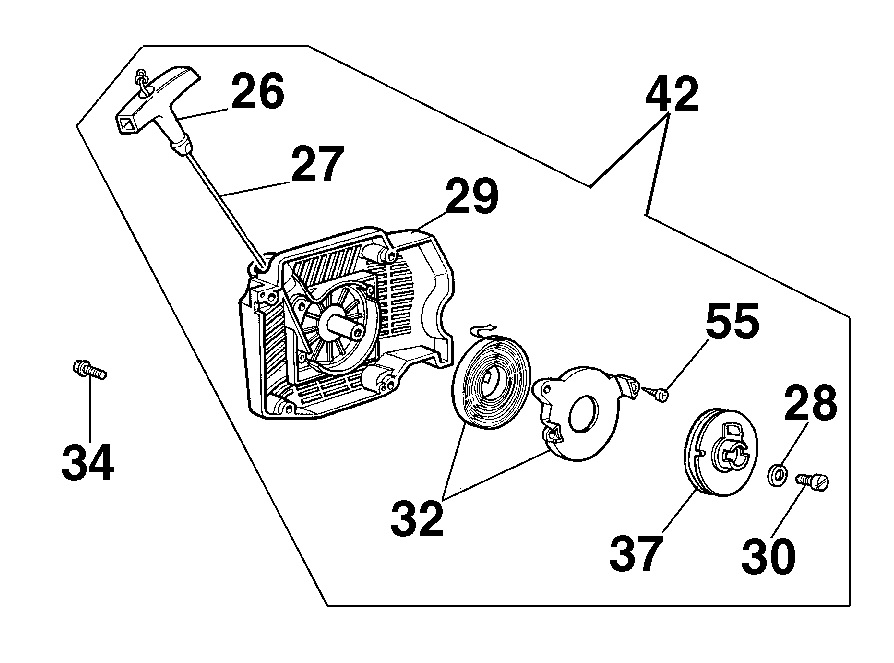 26
42
27
29
55
28
34
32
37
30