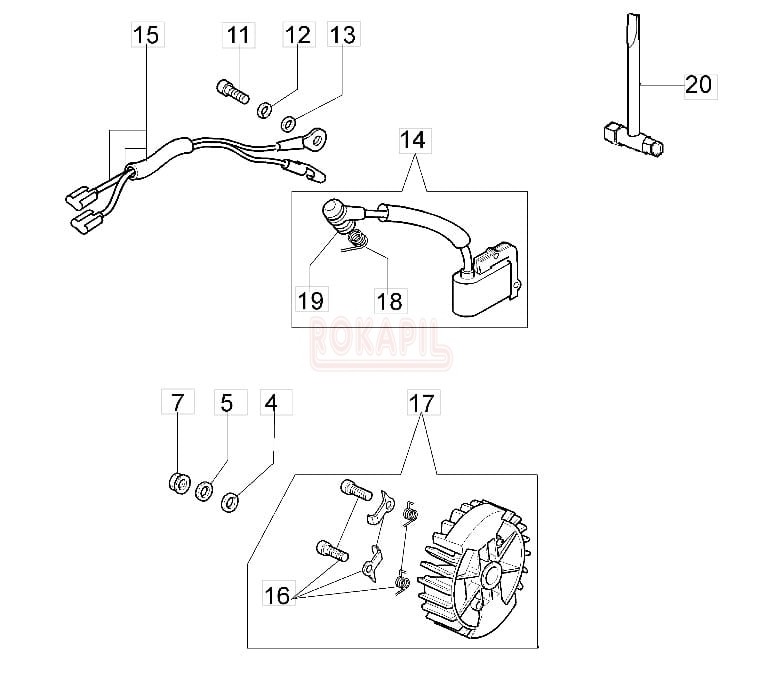 15
11
12
13
20
14
19
18
ROKAPIL
7
5
4
17
16