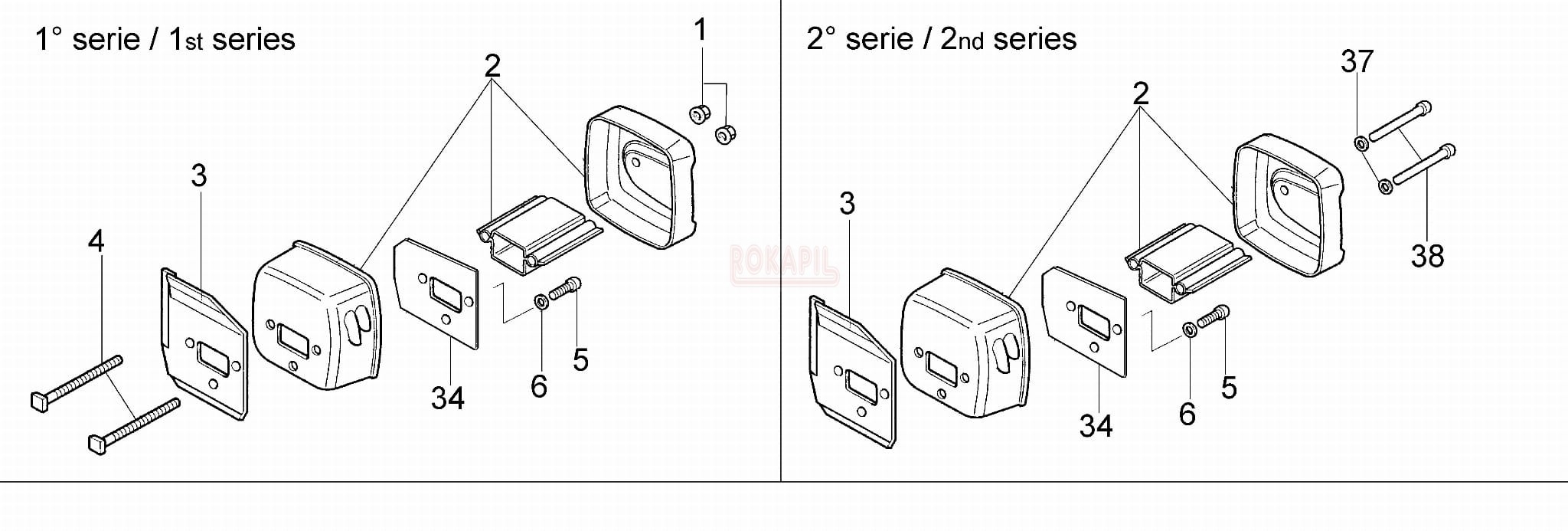 1° serie / 1st series

1
2
3
4
34
6
5

ROKAPIL

2° serie / 2nd series

37
2
3
38
34
6
5