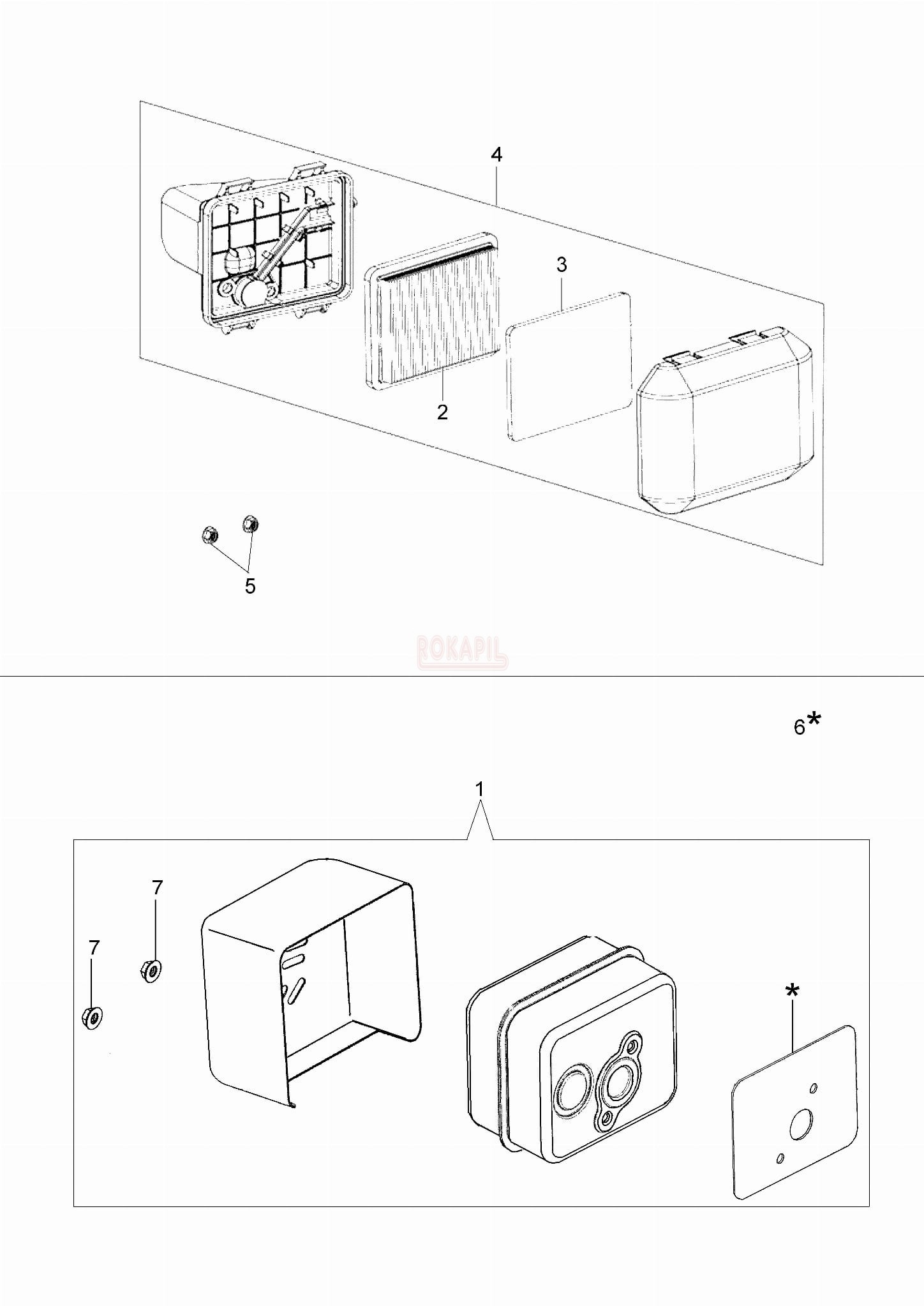 4

3

2

5

ROKAPIL

6*

1

7

7

*