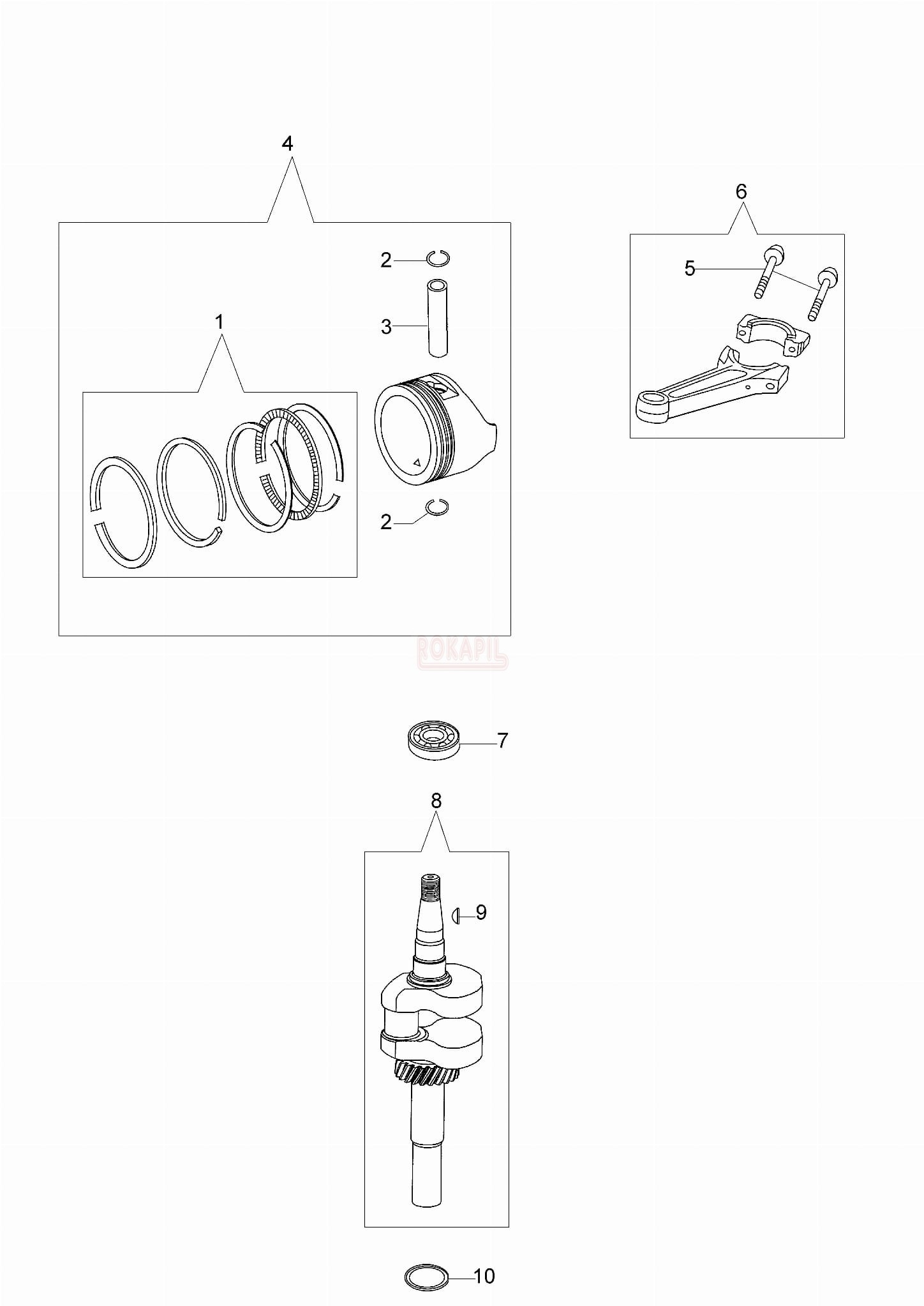 4

6

2

5

3

1

2

ROKAPIL

7

8

9

10