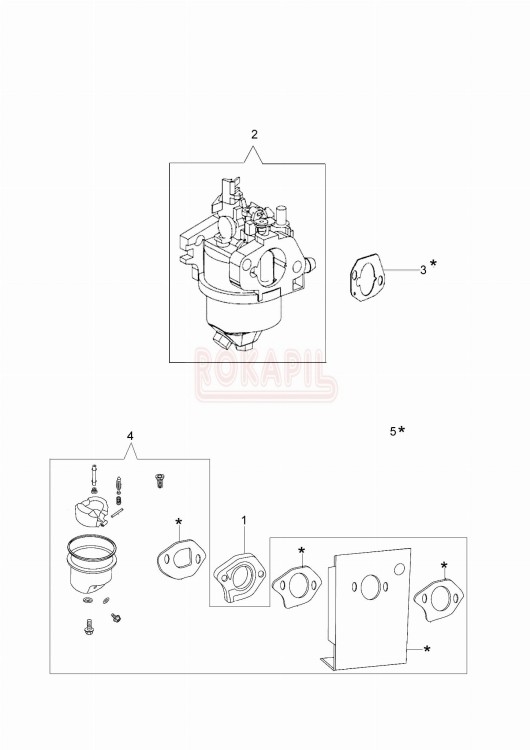 2

3 *

ROKAPIL

5 *

4

*

1

*

*

*