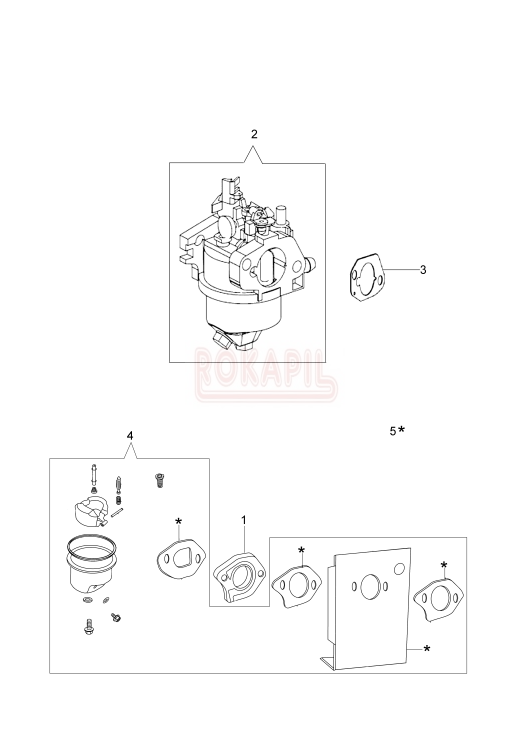 2

3

ROKAPIL

5*

4

*

1

*

*

*