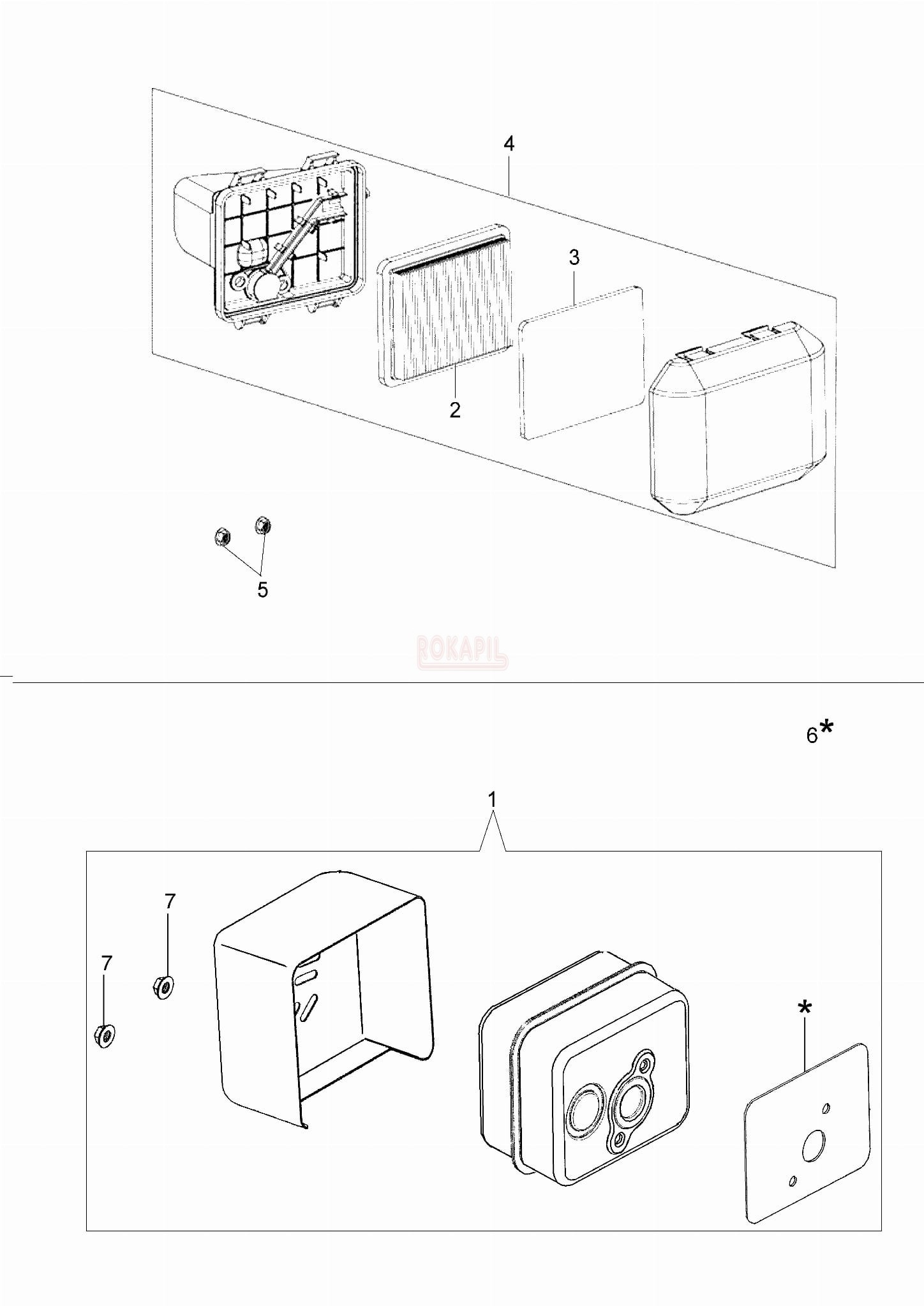 4

3

2

5

ROKAPIL

6*

1

7

7

*