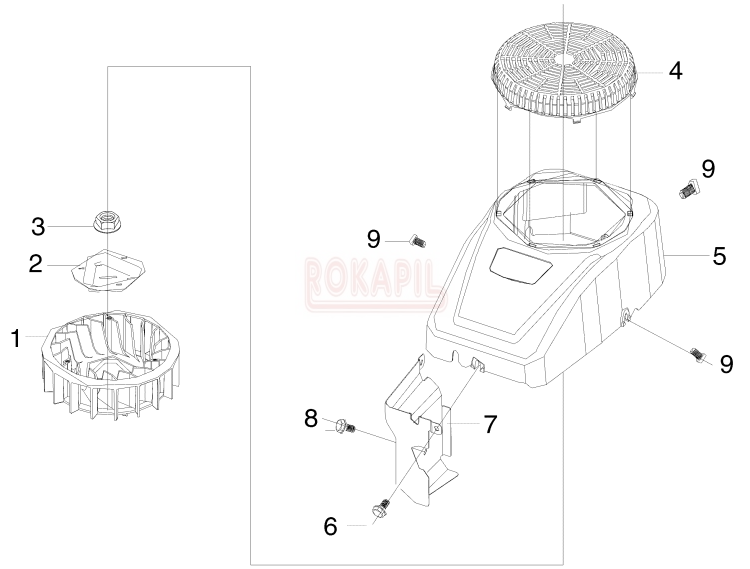 4
9
3
9
5
2
ROKAPIL
1
9
8
7
6