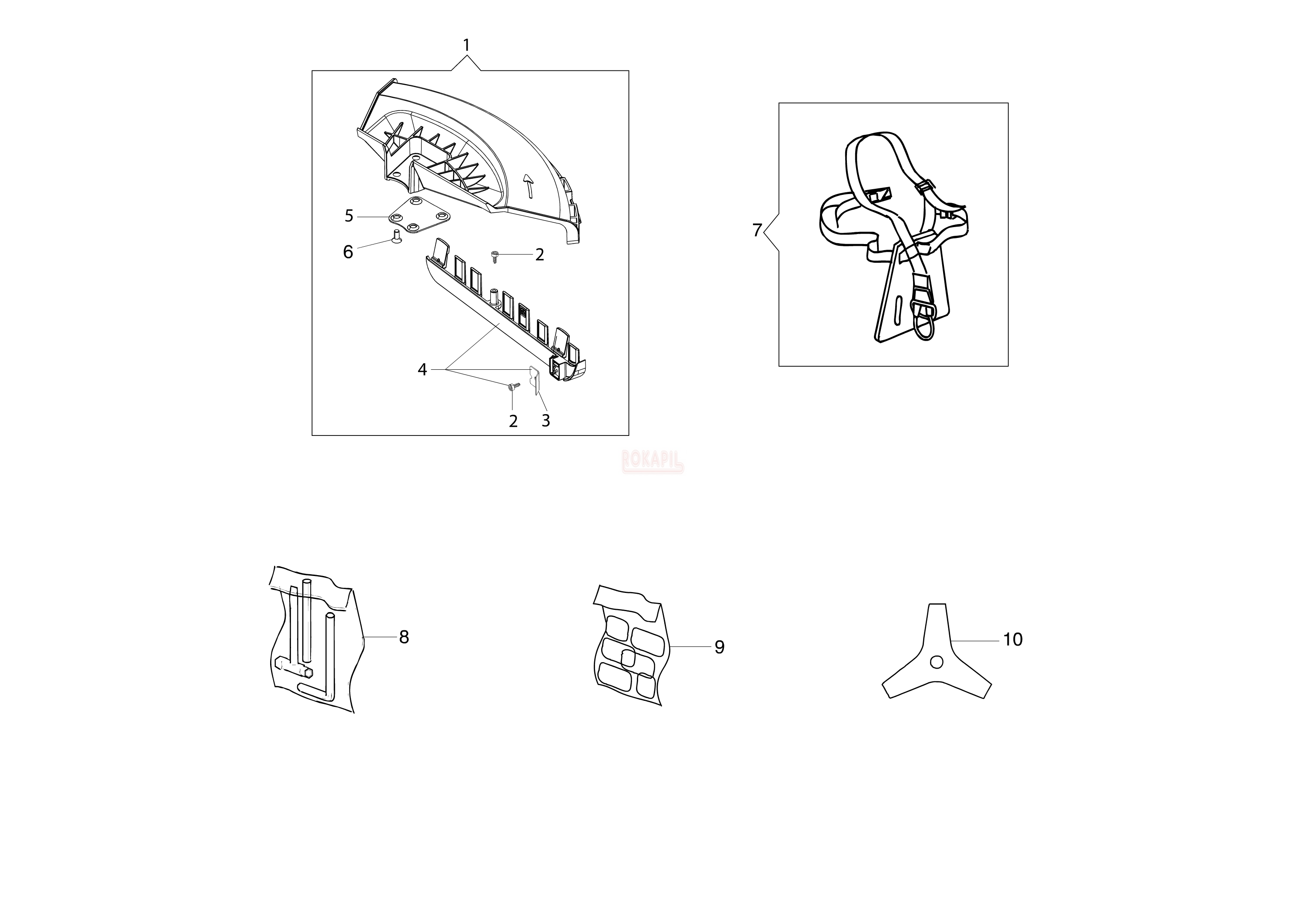 1
5
6
2
4
2
3
7
ROKAPIL
8
9
10